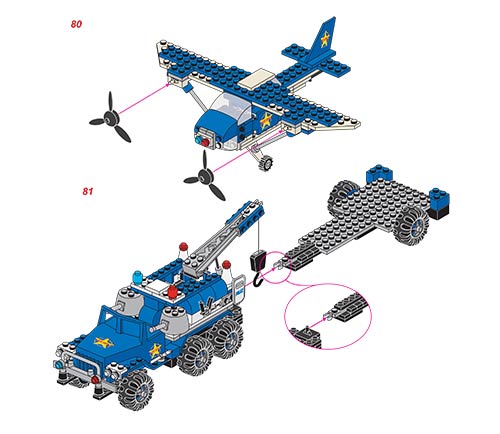 80

81